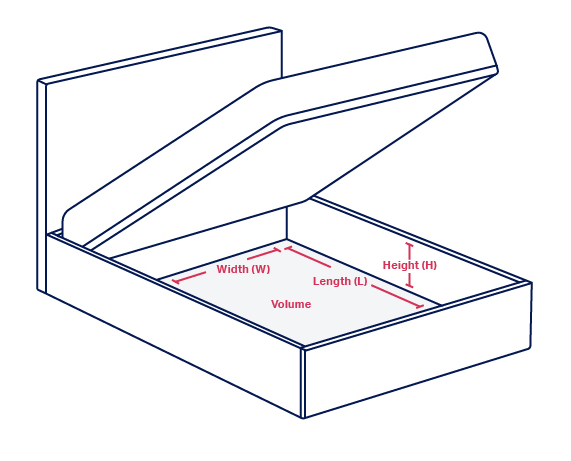 Width (W)
Length (L)
Height (H)
Volume